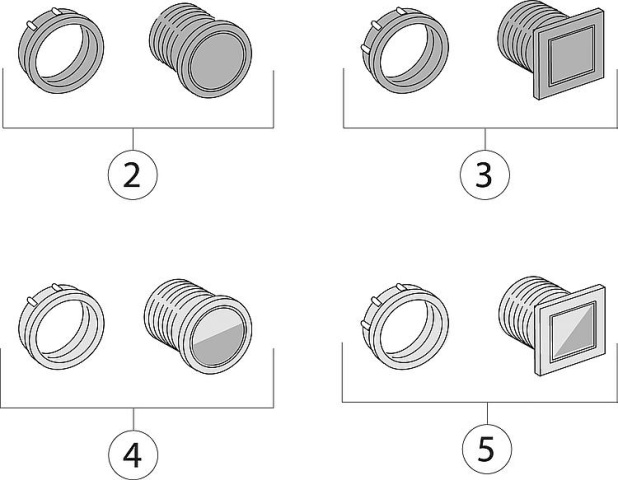 2

3

4

5