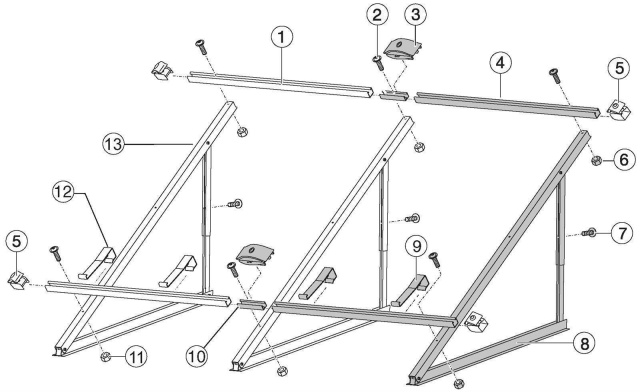 1
2
3
4
5
13
6
12
7
5
9
10
11
8