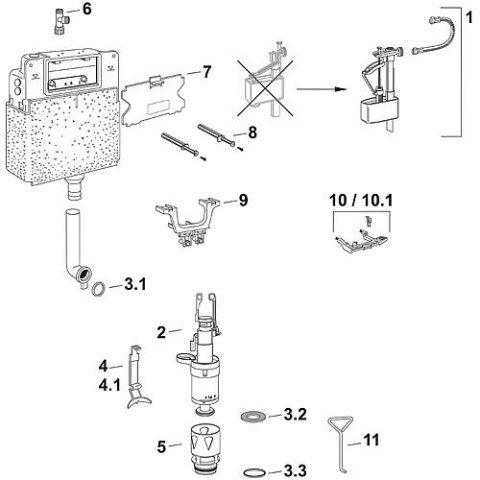 6
1
7
8
9
10 / 10.1
3.1
2
4
4.1
3.2
5
11
3.3