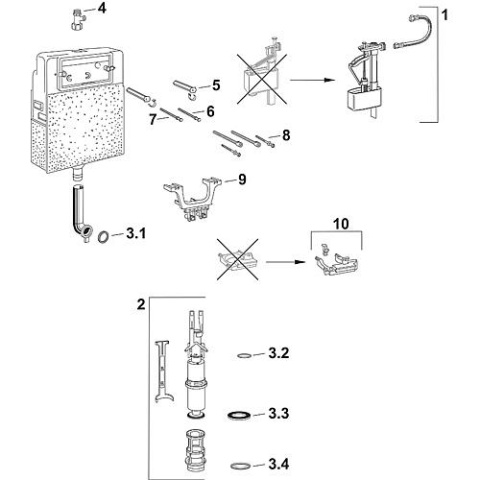 4

1

5

6

7

8

9

3.1

10

2

3.2

3.3

3.4